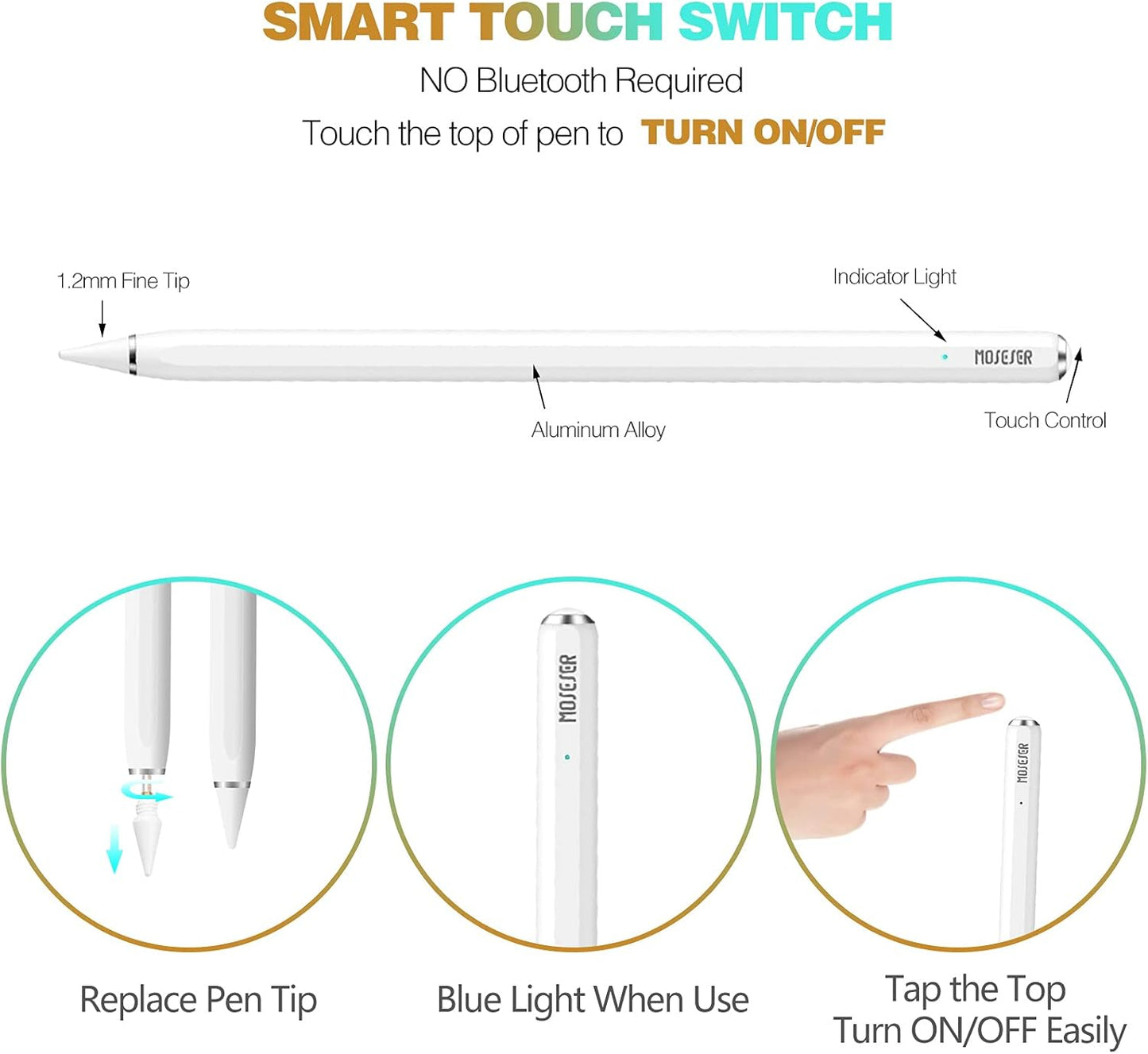 SMART TOUCH SWITCH
NO Bluetooth Required
Touch the top of pen to TURN ON/OFF

1.2mm Fine Tip

Indicator Light

MOSESER

Aluminum Alloy

Touch Control

MOSESER

MOSESER

Replace Pen Tip

Blue Light When Use

Tap the Top
Turn ON/OFF Easily